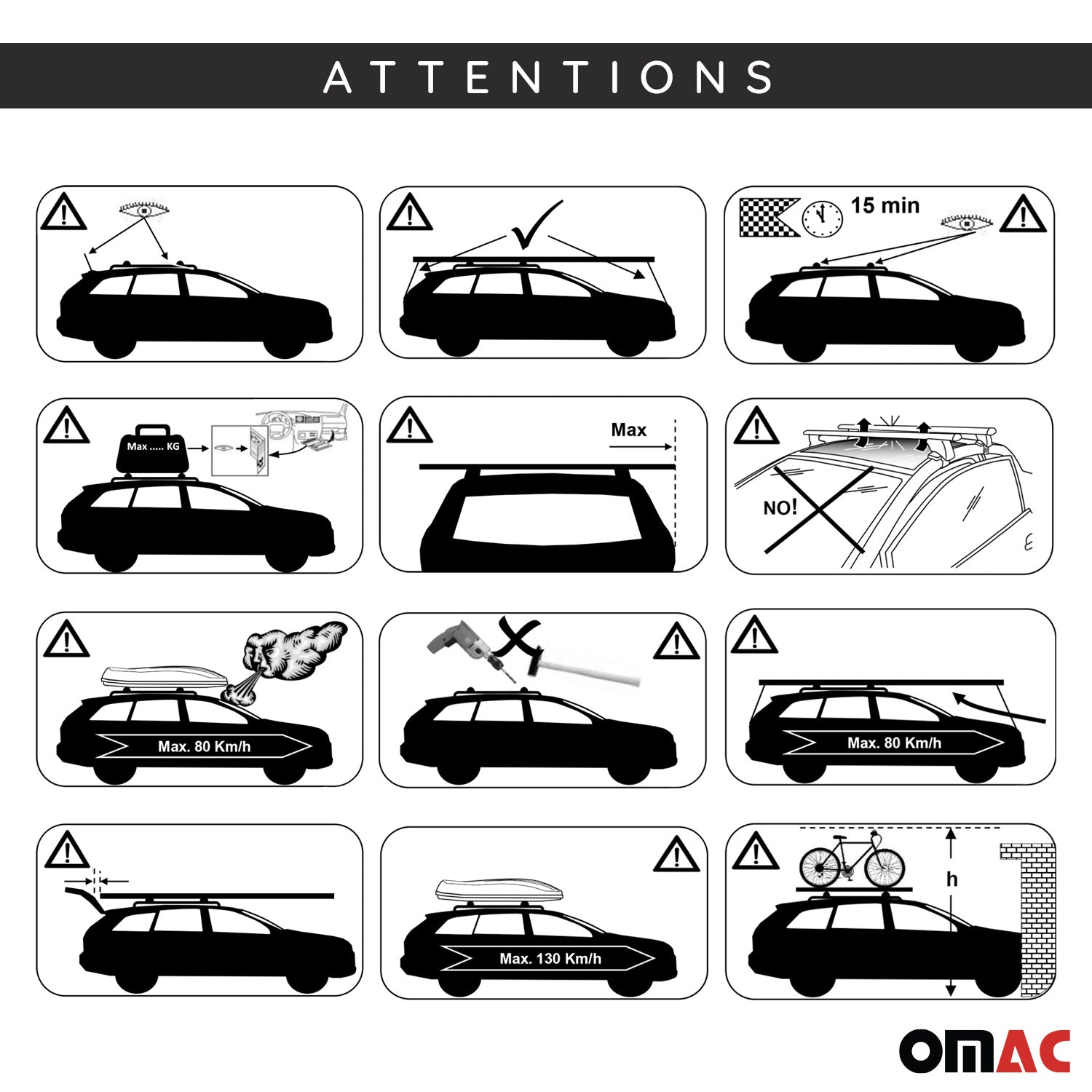 ATTENTIONS

15 min

Max ..... KG

Max

NO!

Max. 80 Km/h

Max. 80 Km/h

Max. 130 Km/h

h

OMAC