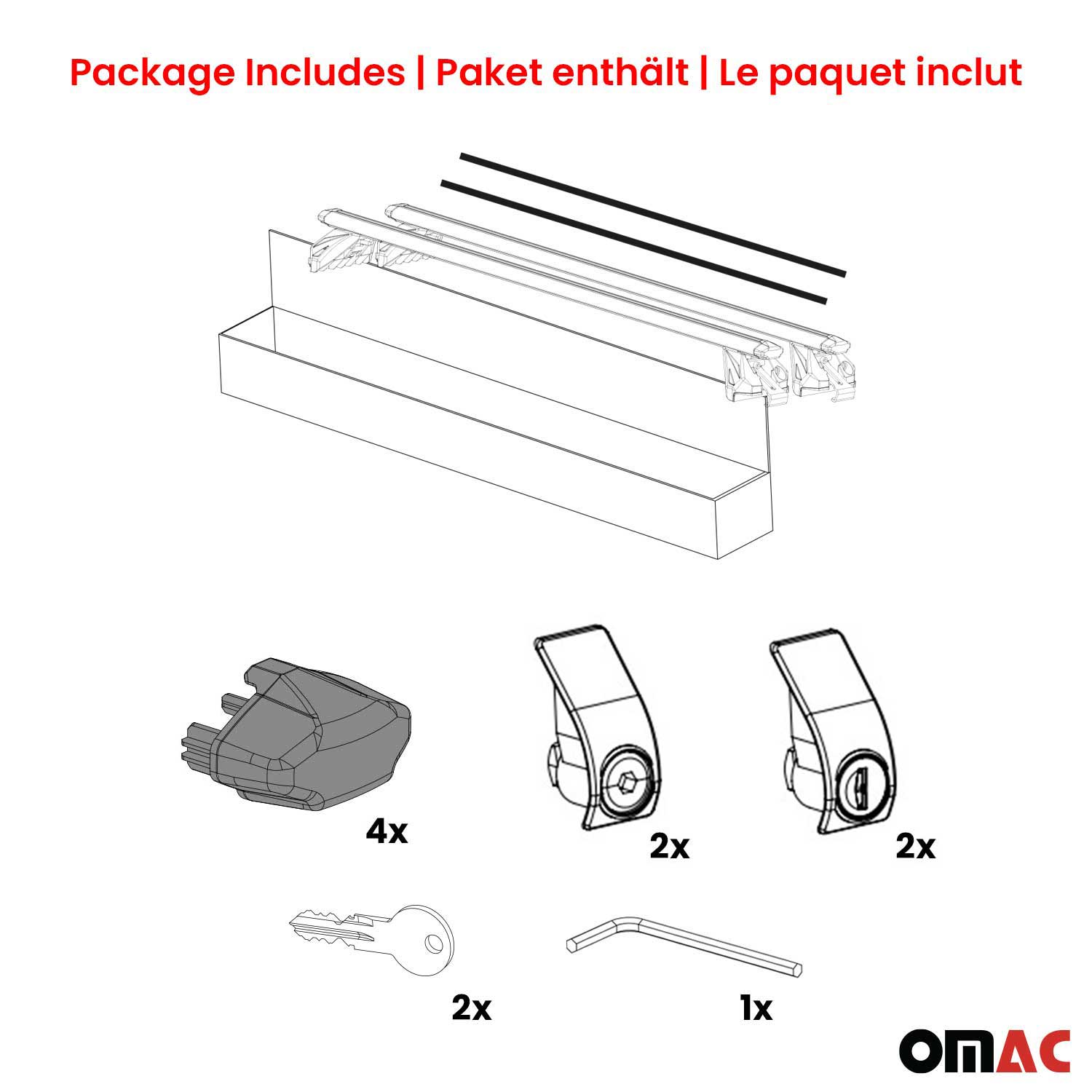 Package Includes | Paket enthält | Le paquet inclut

4x

2x

2x

2x

1x

OMAC