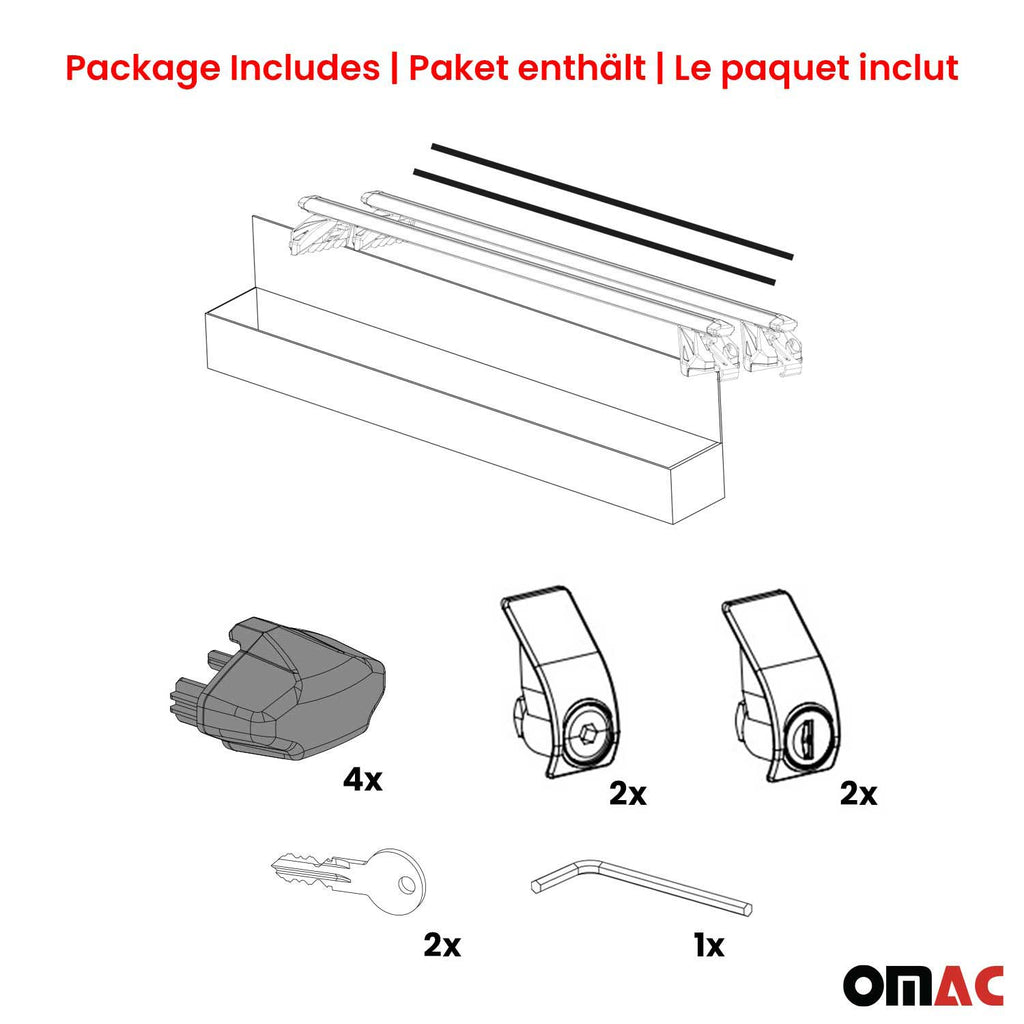 Package Includes | Paket enthält | Le paquet inclut

4x

2x

2x

2x

1x

OMAC