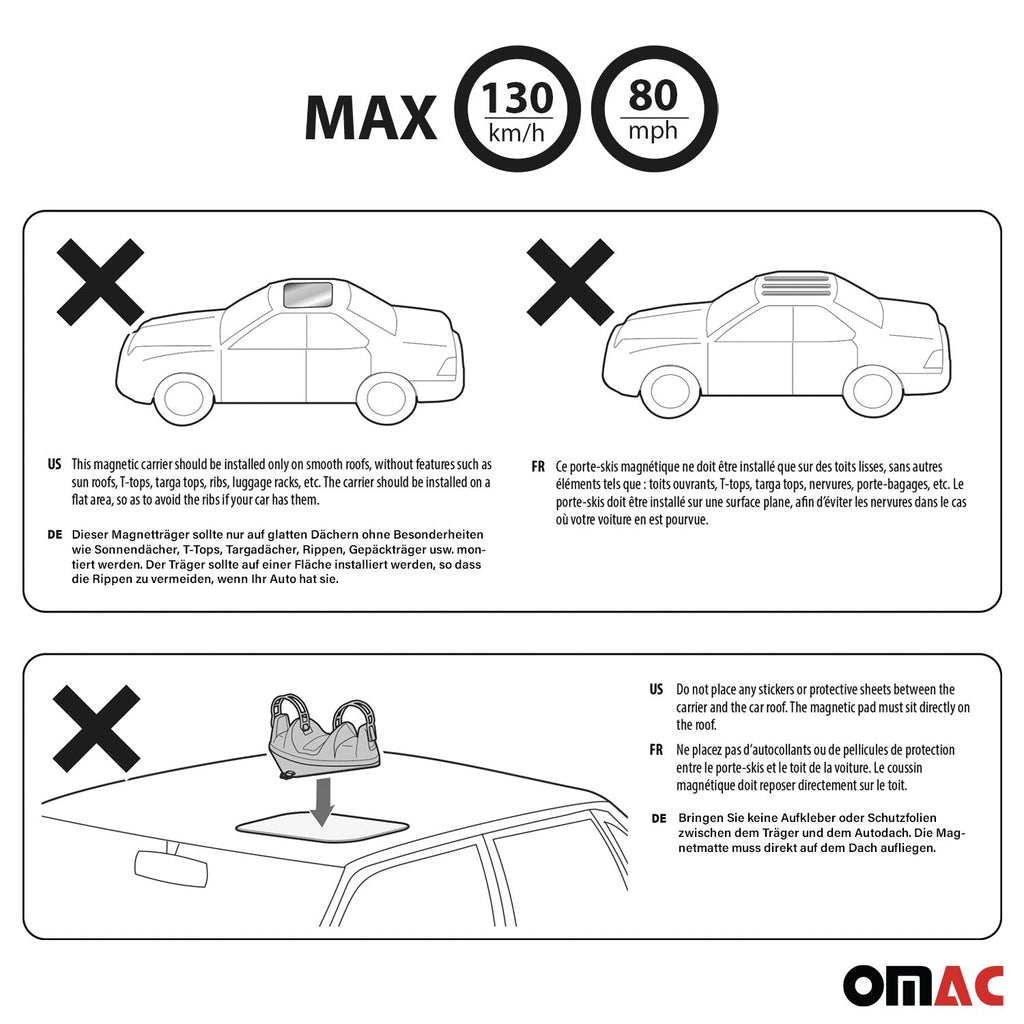 MAX 130 km/h 80 mph

US This magnetic carrier should be installed only on smooth roofs, without features such as sun roofs, T-tops, targa tops, ribs, luggage racks, etc. The carrier should be installed on a flat area, so as to avoid the ribs if your car has them.

DE Dieser Magnetträger sollte nur auf glatten Dächern ohne Besonderheiten wie Sonnendächer, T-Tops, Targadächer, Rippen, Gepäckträger usw. montiert werden. Der Träger sollte auf einer Fläche installiert werden, so dass die Rippen zu vermeiden, wenn Ihr Auto hat sie.

FR Ce porte-skis magnétique ne doit être installé que sur des toits lisses, sans autres éléments tels que : toits ouvrants, T-tops, targa tops, nervures, porte-bagages, etc. Le porte-skis doit être installé sur une surface plane, afin d'éviter les nervures dans le cas où votre voiture en est pourvue.

US Do not place any stickers or protective sheets between the carrier and the car roof. The magnetic pad must sit directly on the roof.

FR Ne placez pas d'autocollants ou de pellicules de protection entre le porte-skis et le toit de la voiture. Le coussin magnétique doit reposer directement sur le toit.

DE Bringen Sie keine Aufkleber oder Schutzfolien zwischen dem Träger und dem Autodach. Die Magnetmatte muss direkt auf dem Dach aufliegen.

OMAC