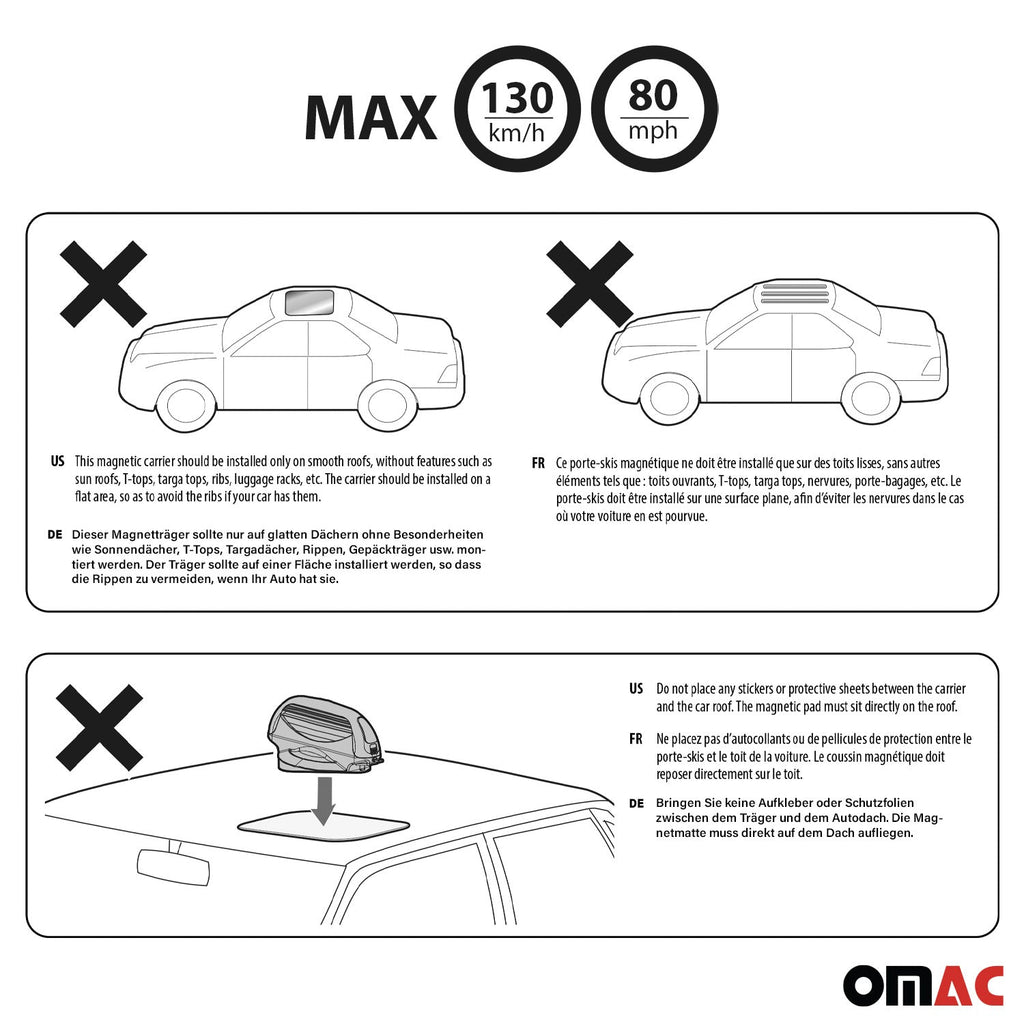 MAX 130 km/h 80 mph

US This magnetic carrier should be installed only on smooth roofs, without features such as sun roofs, T-tops, targa tops, ribs, luggage racks, etc. The carrier should be installed on a flat area, so as to avoid the ribs if your car has them.

DE Dieser Magnetträger sollte nur auf glatten Dächern ohne Besonderheiten wie Sonnendächer, T-Tops, Targadächer, Rippen, Gepäckträger usw. montiert werden. Der Träger sollte auf einer Fläche installiert werden, so dass die Rippen zu vermeiden, wenn Ihr Auto hat sie.

FR Ce porte-skis magnétique ne doit être installé que sur des toits lisses, sans autres éléments tels que : toits ouvrants, T-tops, targa tops, nervures, porte-bagages, etc. Le porte-skis doit être installé sur une surface plane, afin d'éviter les nervures dans le cas où votre voiture en est pourvue.

US Do not place any stickers or protective sheets between the carrier and the car roof. The magnetic pad must sit directly on the roof.

FR Ne placez pas d'autocollants ou de pellicules de protection entre le porte-skis et le toit de la voiture. Le coussin magnétique doit reposer directement sur le toit.

DE Bringen Sie keine Aufkleber oder Schutzfolien zwischen dem Träger und dem Autodach. Die Magnetmatte muss direkt auf dem Dach aufliegen.

OMAC