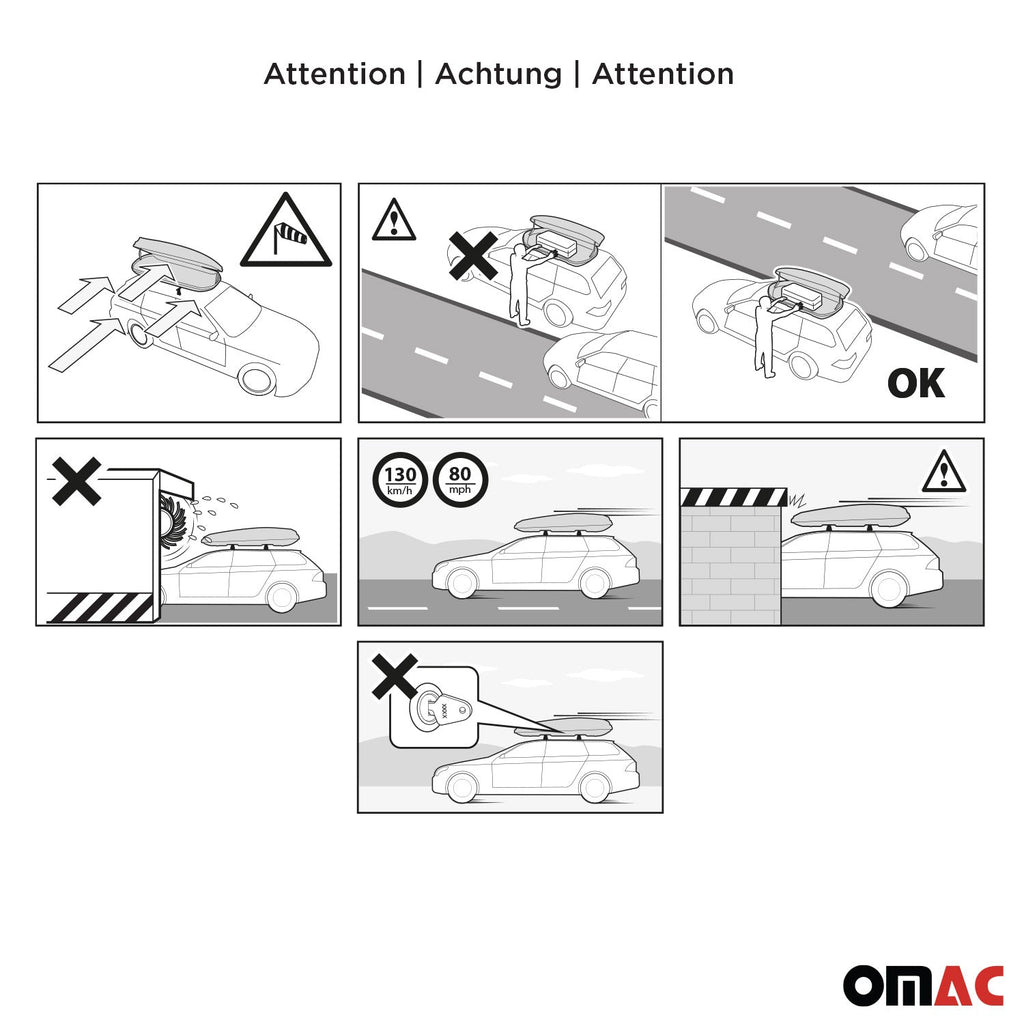 Attention | Achtung | Attention

OK

130 km/h

80 mph

OMAC