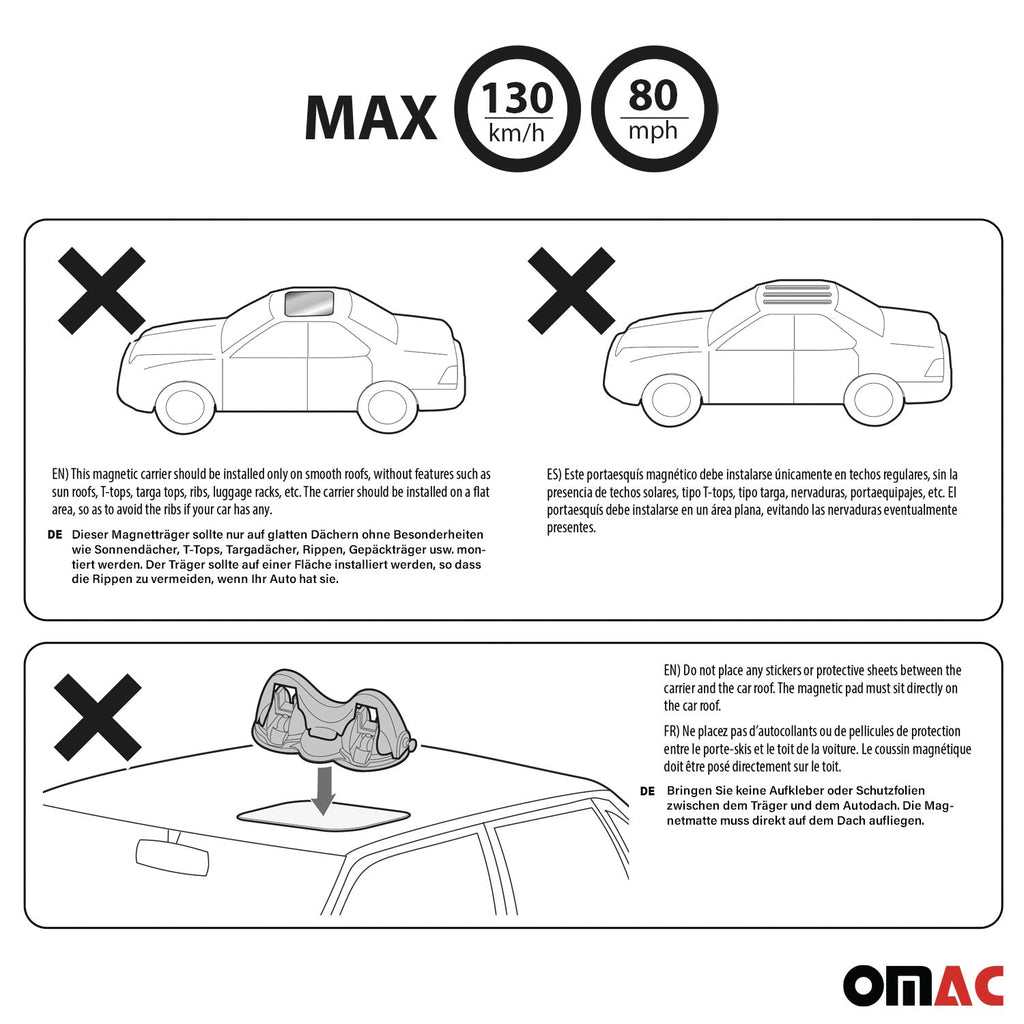 MAX 130 km/h 80 mph

EN) This magnetic carrier should be installed only on smooth roofs, without features such as sun roofs, T-tops, targa tops, ribs, luggage racks, etc. The carrier should be installed on a flat area, so as to avoid the ribs if your car has any.

DE Dieser Magnetträger sollte nur auf glatten Dächern ohne Besonderheiten wie Sonnendächer, T-Tops, Targadächer, Rippen, Gepäckträger usw. montiert werden. Der Träger sollte auf einer Fläche installiert werden, so dass die Rippen zu vermeiden, wenn Ihr Auto hat sie.

ES) Este portaesquís magnético debe instalarse únicamente en techos regulares, sin la presencia de techos solares, tipo T-tops, tipo targa, nervaduras, portaequipajes, etc. El portaesquís debe instalarse en un área plana, evitando las nervaduras eventualmente presentes.

EN) Do not place any stickers or protective sheets between the carrier and the car roof. The magnetic pad must sit directly on the car roof.

FR) Ne placez pas d'autocollants ou de pellicules de protection entre le porte-skis et le toit de la voiture. Le coussin magnétique doit être posé directement sur le toit.

DE Bringen Sie keine Aufkleber oder Schutzfolien zwischen dem Träger und dem Autodach. Die Magnetmatte muss direkt auf dem Dach aufliegen.

OMAC