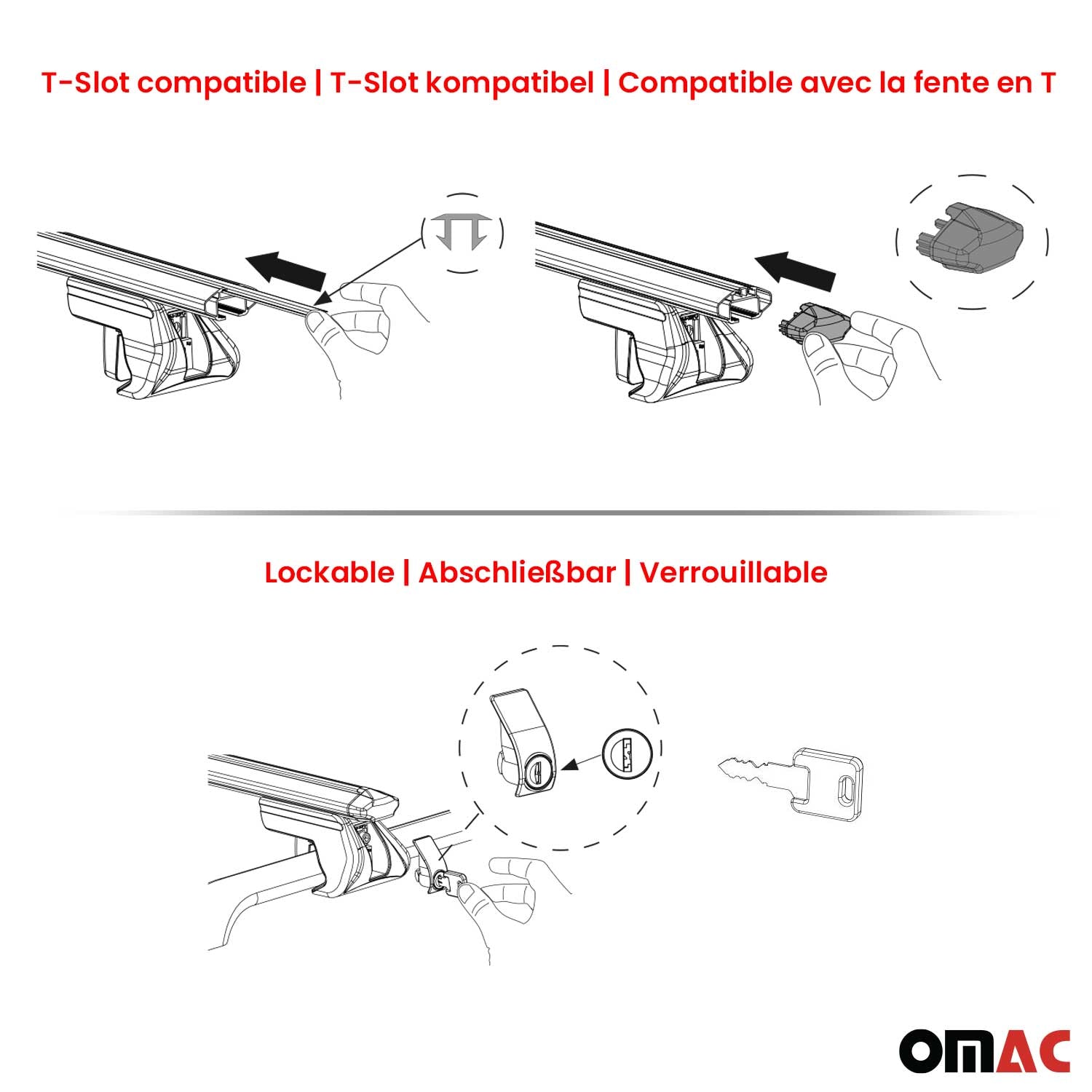 T-Slot compatible | T-Slot kompatibel | Compatible avec la fente en T

Lockable | Abschließbar | Verrouillable

OMAC