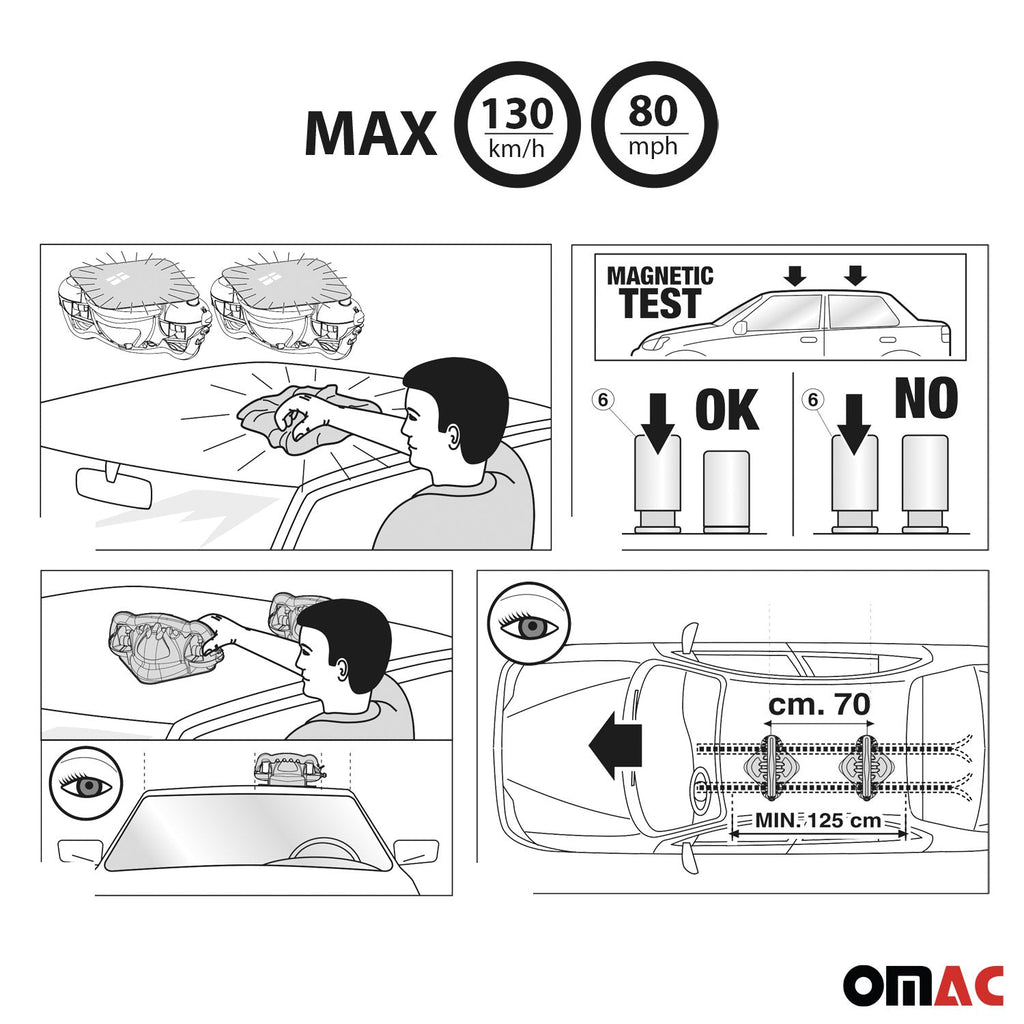 MAX 130 km/h 80 mph

MAGNETIC TEST

6 OK

6 NO

cm. 70

MIN. 125 cm

OMAC