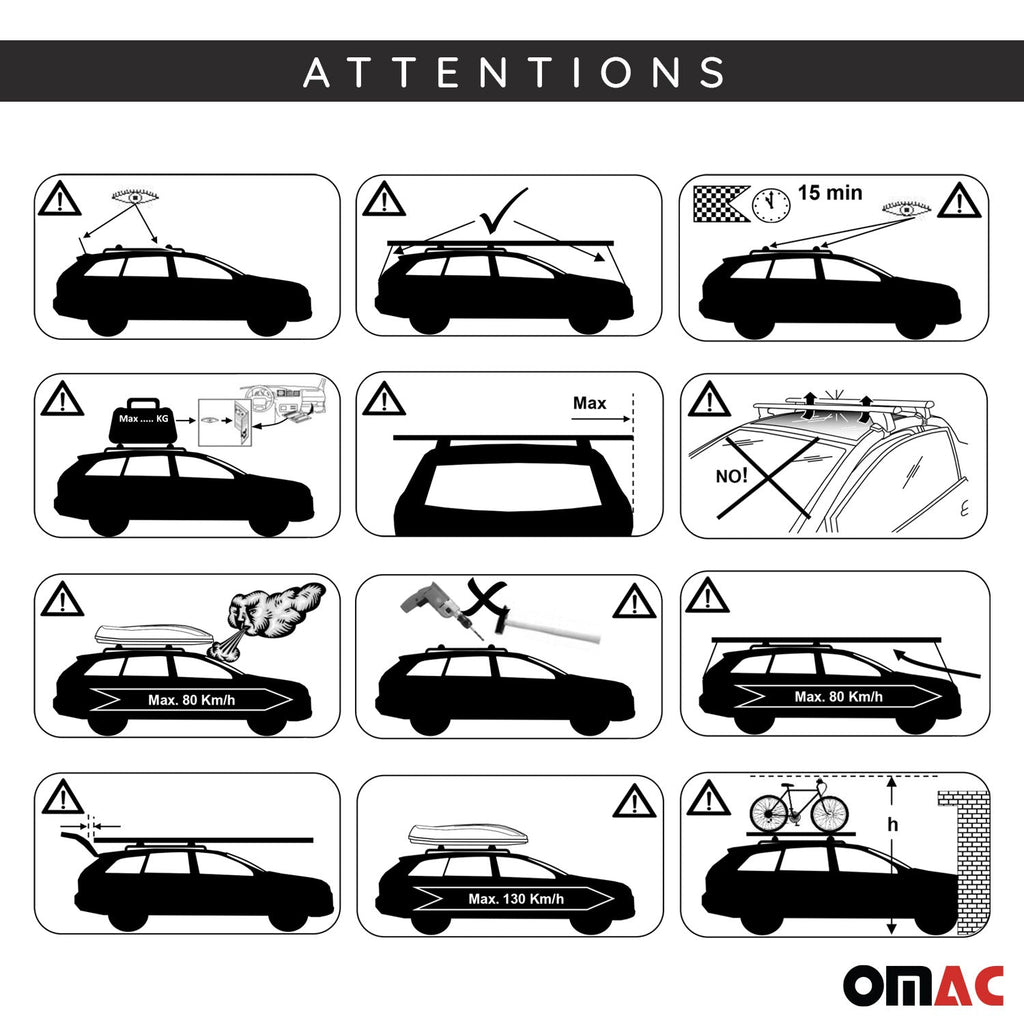 ATTENTIONS

15 min

Max ..... KG

Max

NO!

Max. 80 Km/h

Max. 80 Km/h

Max. 130 Km/h

h

OMAC