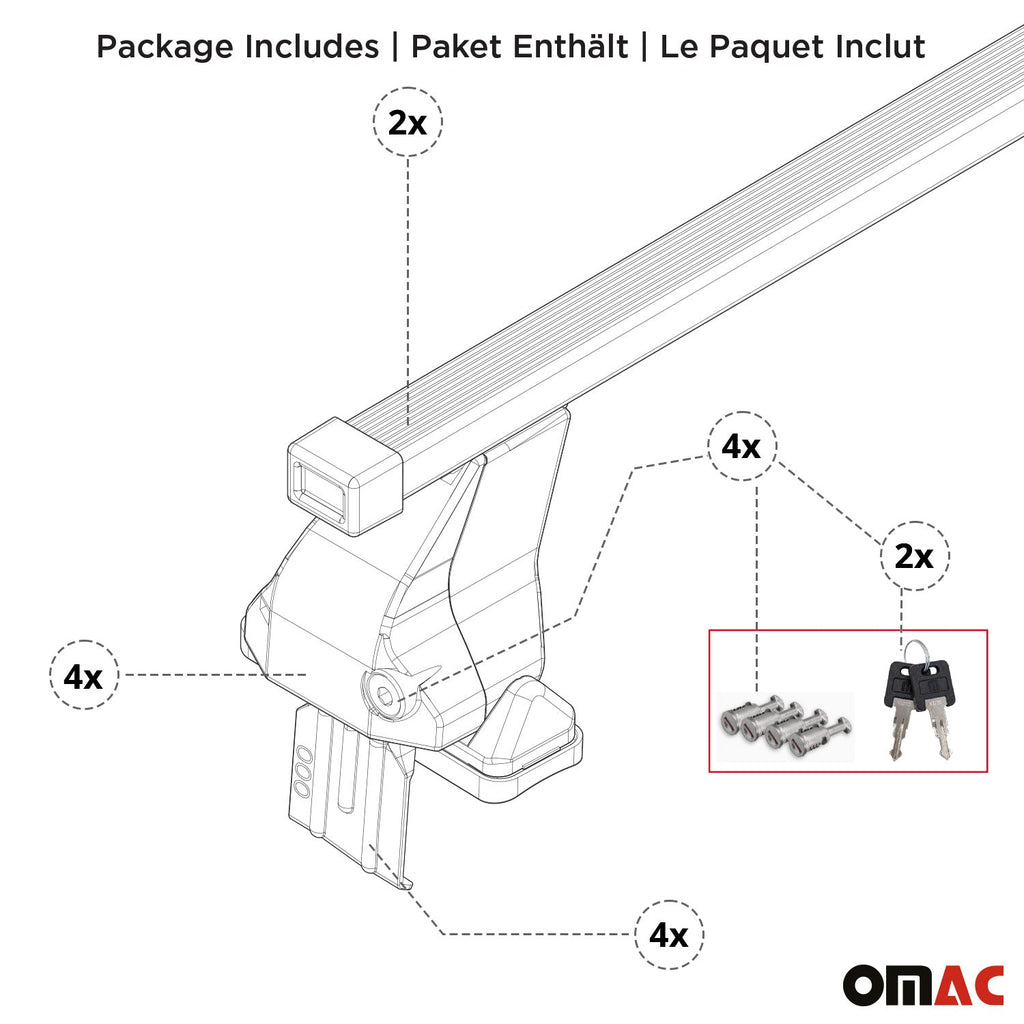 Package Includes | Paket Enthält | Le Paquet Inclut

2x

4x

2x

4x

4x

OMAC