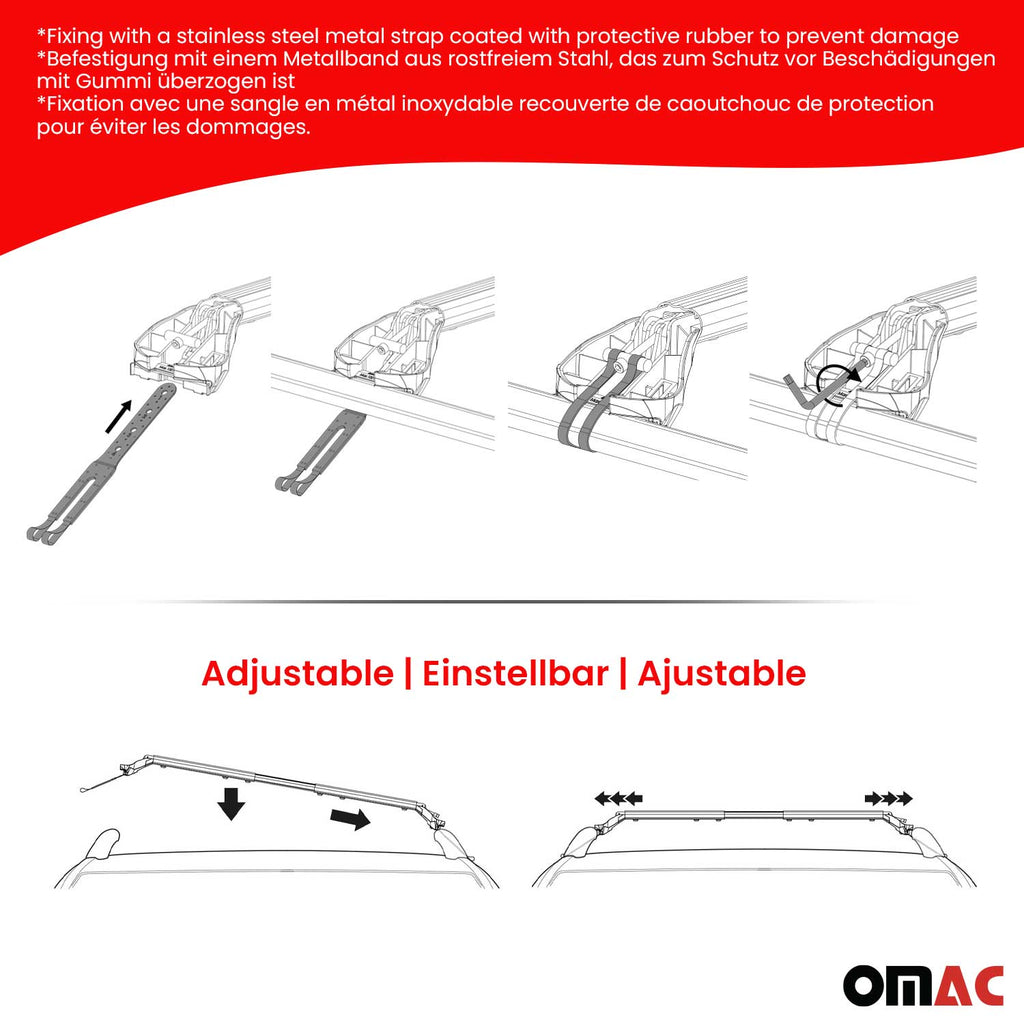 *Fixing with a stainless steel metal strap coated with protective rubber to prevent damage
*Befestigung mit einem Metallband aus rostfreiem Stahl, das zum Schutz vor Beschädigungen mit Gummi überzogen ist
*Fixation avec une sangle en métal inoxydable recouverte de caoutchouc de protection pour éviter les dommages.

Adjustable | Einstellbar | Ajustable

OMAC