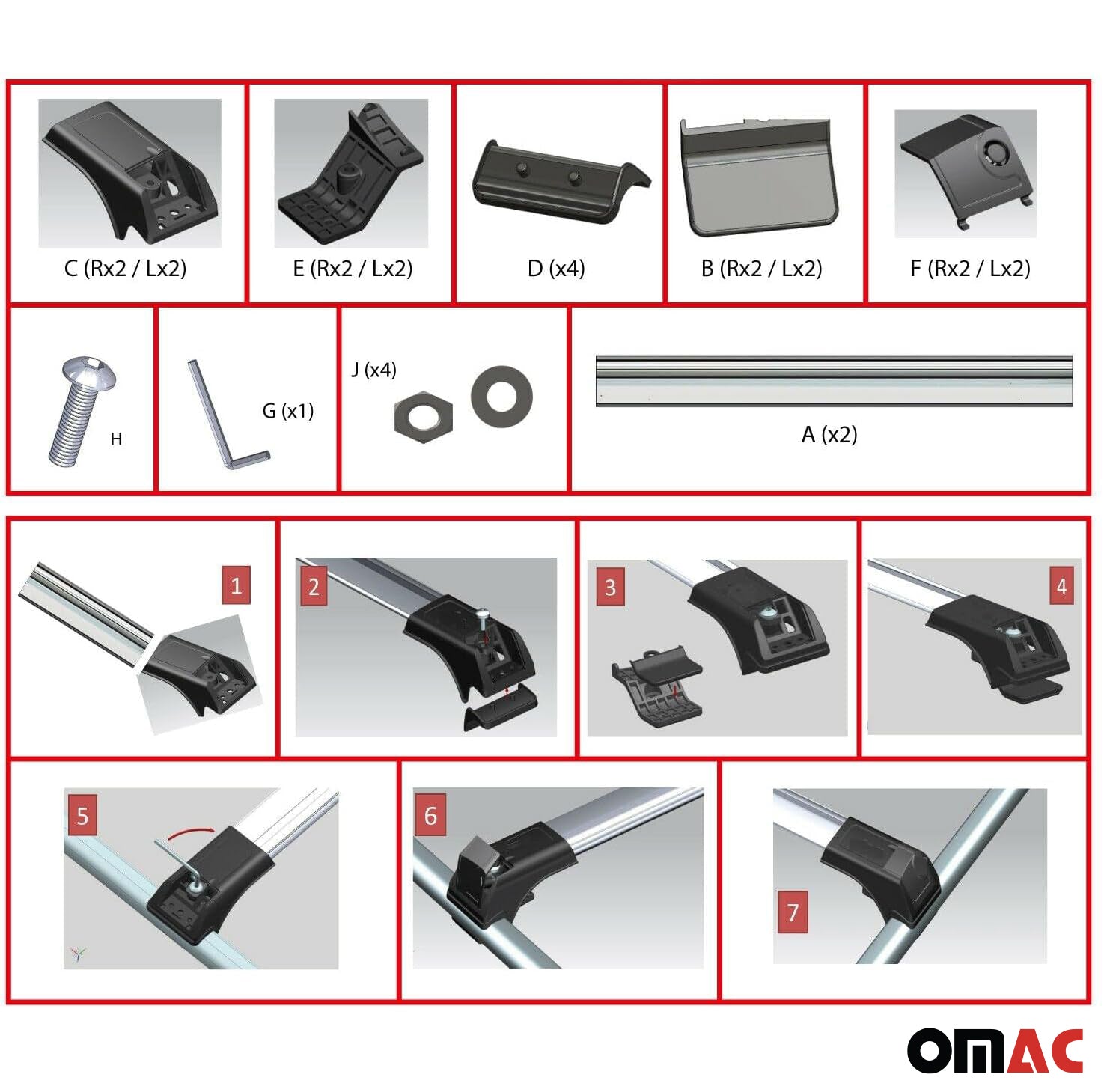 C (Rx2 / Lx2)

E (Rx2 / Lx2)

D (x4)

B (Rx2 / Lx2)

F (Rx2 / Lx2)

H

G (x1)

J (x4)

A (x2)

1

2

3

4

5

6

7

OMAC