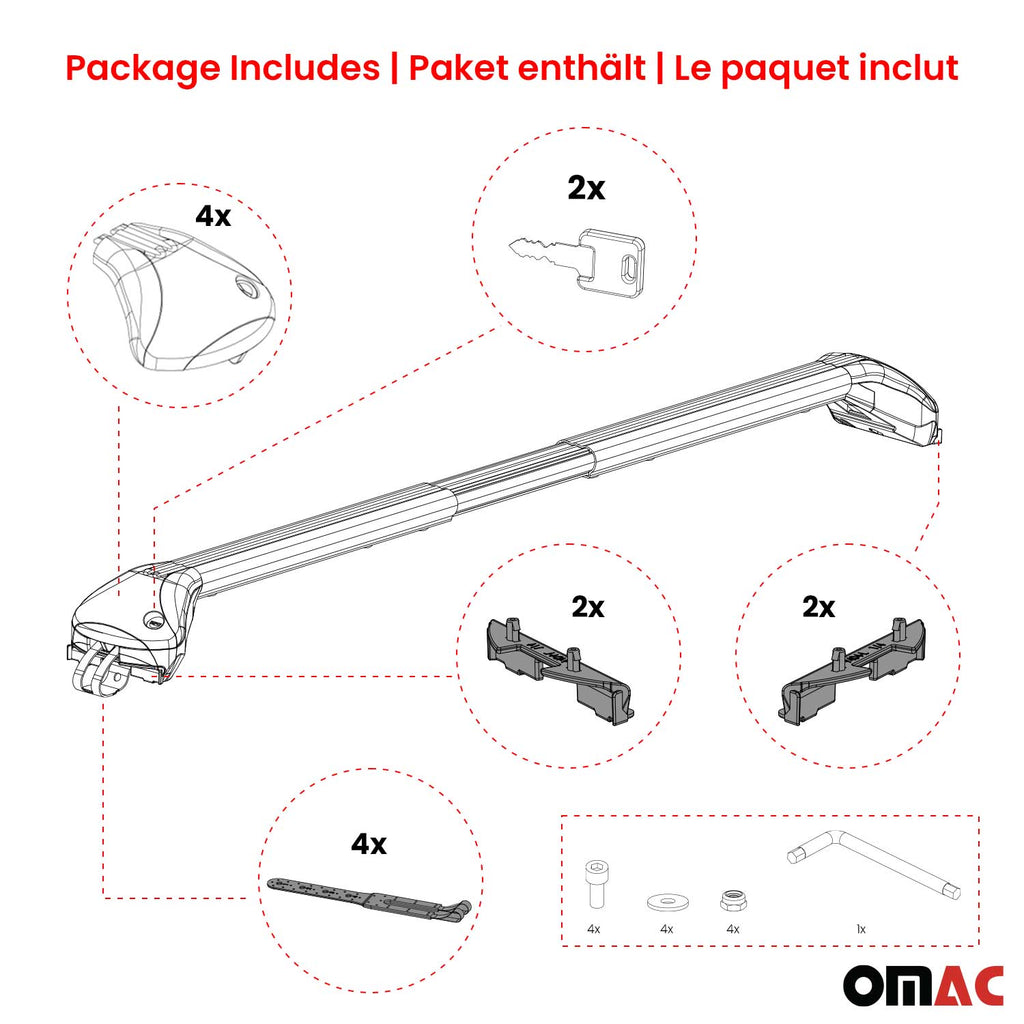 Package Includes | Paket enthält | Le paquet inclut

4x

2x

2x

2x

4x

4x

4x

4x

1x

OMAC